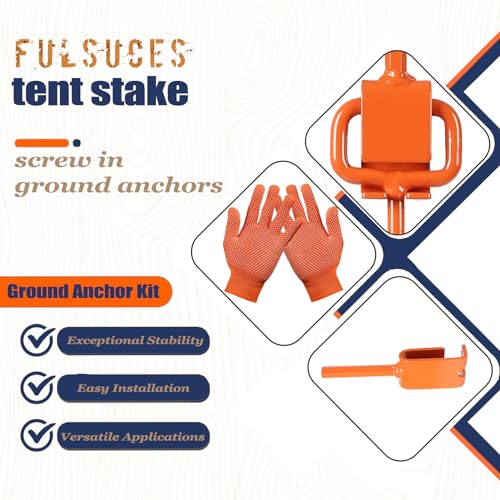 FULSUCES
tent stake

screw in ground anchors

Ground Anchor Kit

Exceptional Stability

Easy Installation

Versatile Applications