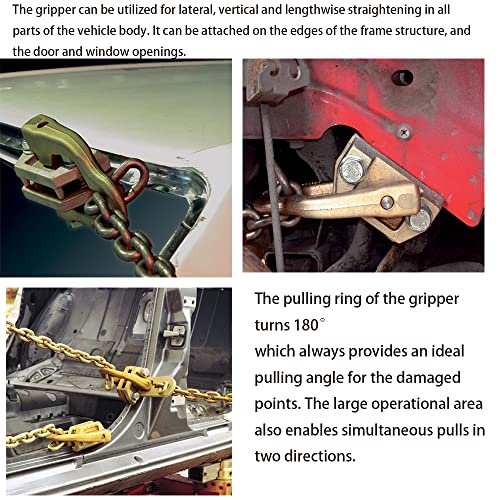 The gripper can be utilized for lateral, vertical and lengthwise straightening in all parts of the vehicle body. It can be attached on the edges of the frame structure, and the door and window openings.

The pulling ring of the gripper turns 180°
which always provides an ideal pulling angle for the damaged points. The large operational area also enables simultaneous pulls in two directions.