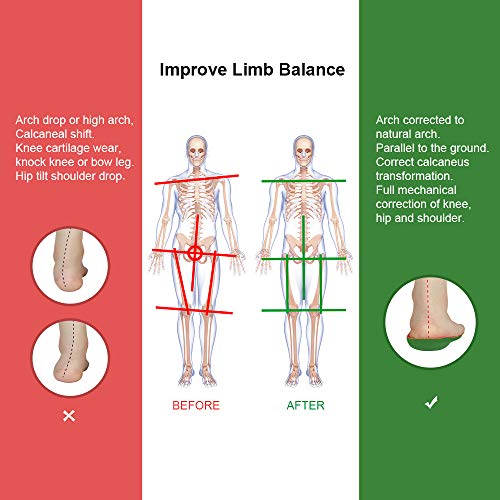 Improve Limb Balance

Arch drop or high arch, Calcaneal shift. Knee cartilage wear, knock knee or bow leg. Hip tilt shoulder drop.

×

BEFORE

AFTER

Arch corrected to natural arch. Parallel to the ground. Correct calcaneus transformation. Full mechanical correction of knee, hip and shoulder.

✓