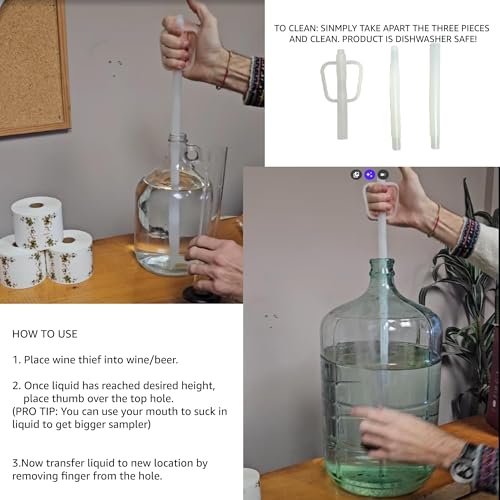 TO CLEAN: SINMPLY TAKE APART THE THREE PIECES AND CLEAN. PRODUCT IS DISHWASHER SAFE!

HOW TO USE

1. Place wine thief into wine/beer.

2. Once liquid has reached desired height, place thumb over the top hole.
(PRO TIP: You can use your mouth to suck in liquid to get bigger sampler)

3.Now transfer liquid to new location by removing finger from the hole.