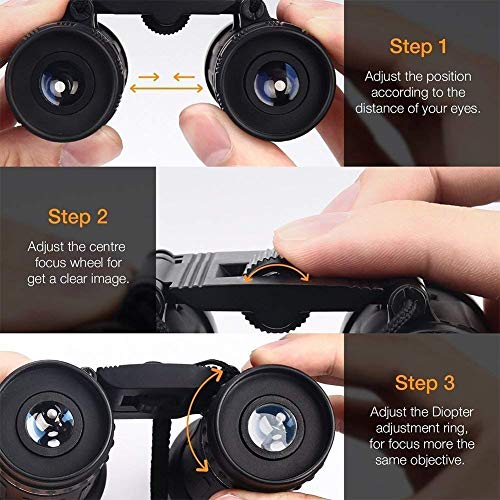 Step 1
Adjust the position according to the distance of your eyes.

Step 2
Adjust the centre focus wheel for get a clear image.

Step 3
Adjust the Diopter adjustment ring, for focus more the same objective.