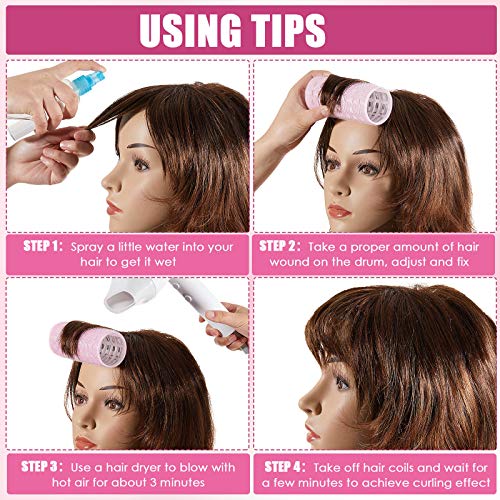 USING TIPS

STEP 1: Spray a little water into your hair to get it wet

STEP 2: Take a proper amount of hair wound on the drum, adjust and fix

STEP 3: Use a hair dryer to blow with hot air for about 3 minutes

STEP 4: Take off hair coils and wait for a few minutes to achieve curling effect