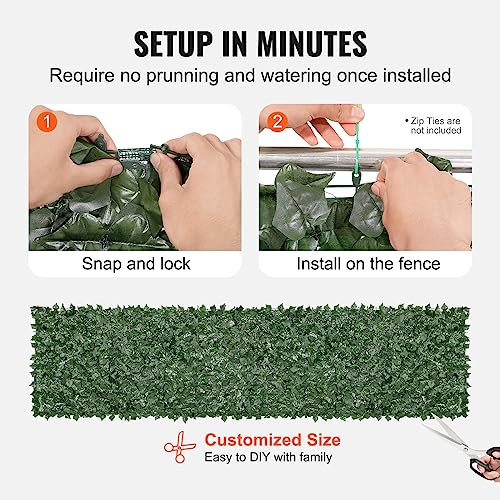 SETUP IN MINUTES

Require no prunning and watering once installed

1

Snap and lock

2

• Zip Ties are not included

Install on the fence

Customized Size

Easy to DIY with family