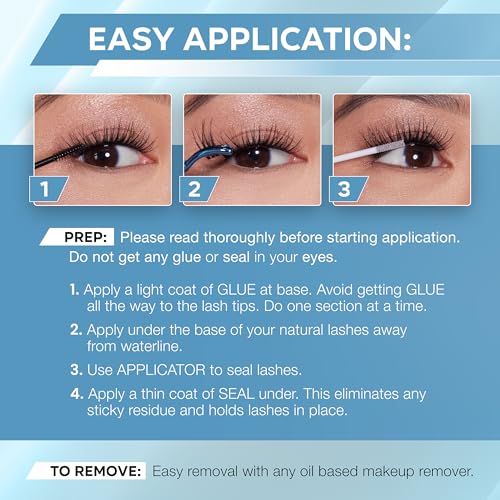 EASY APPLICATION:

1

2

3

PREP: Please read thoroughly before starting application. Do not get any glue or seal in your eyes.

1. Apply a light coat of GLUE at base. Avoid getting GLUE all the way to the lash tips. Do one section at a time.

2. Apply under the base of your natural lashes away from waterline.

3. Use APPLICATOR to seal lashes.

4. Apply a thin coat of SEAL under. This eliminates any sticky residue and holds lashes in place.

TO REMOVE: Easy removal with any oil based makeup remover.