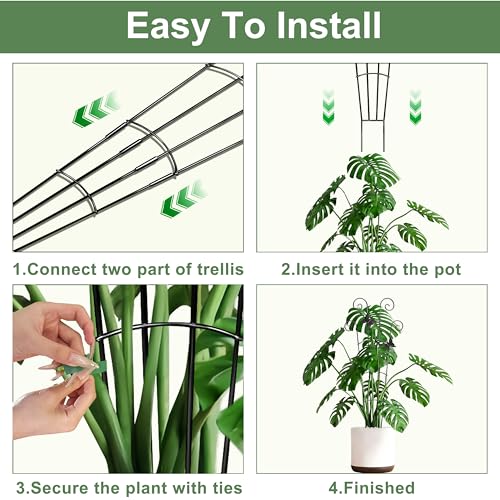 Easy To Install

1.Connect two part of trellis

2.Insert it into the pot

3.Secure the plant with ties

4.Finished