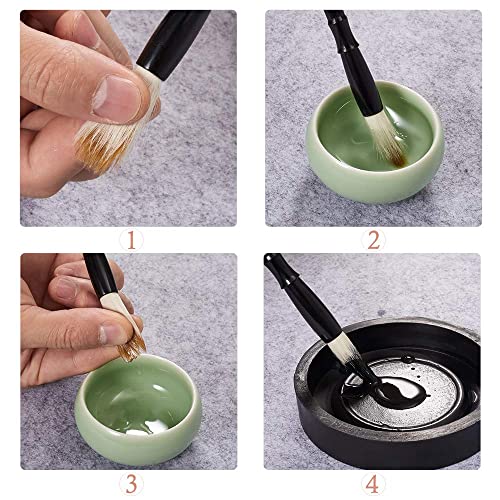 1

2

3

4