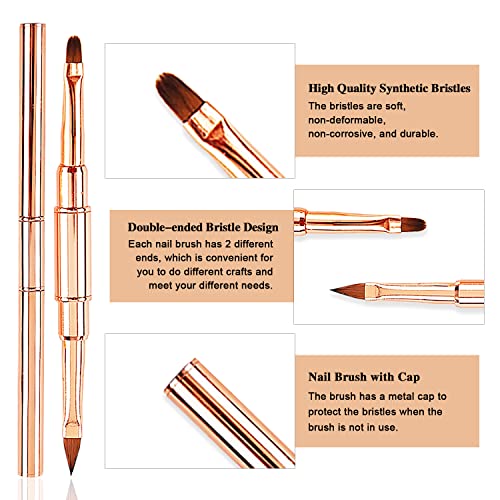 High Quality Synthetic Bristles
The bristles are soft, non-deformable, non-corrosive, and durable.

Double-ended Bristle Design
Each nail brush has 2 different ends, which is convenient for you to do different crafts and meet your different needs.

Nail Brush with Cap
The brush has a metal cap to protect the bristles when the brush is not in use.