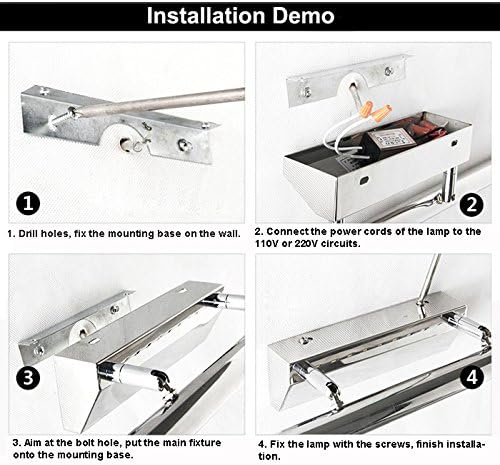 Installation Demo

1

1. Drill holes, fix the mounting base on the wall.

2

2. Connect the power cords of the lamp to the 110V or 220V circuits.

3

3. Aim at the bolt hole, put the main fixture onto the mounting base.

4

4. Fix the lamp with the screws, finish installation.