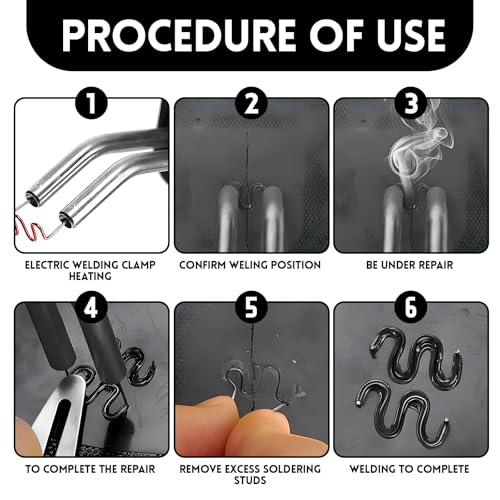 PROCEDURE OF USE

1

ELECTRIC WELDING CLAMP HEATING

2

CONFIRM WELING POSITION

3

BE UNDER REPAIR

4

TO COMPLETE THE REPAIR

5

REMOVE EXCESS SOLDERING STUDS

6

WELDING TO COMPLETE