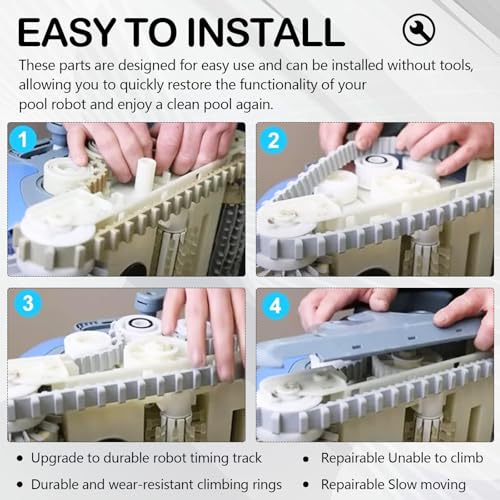 EASY TO INSTALL

These parts are designed for easy use and can be installed without tools, allowing you to quickly restore the functionality of your pool robot and enjoy a clean pool again.

1

2

3

4

• Upgrade to durable robot timing track
• Durable and wear-resistant climbing rings

• Repairable Unable to climb
• Repairable Slow moving