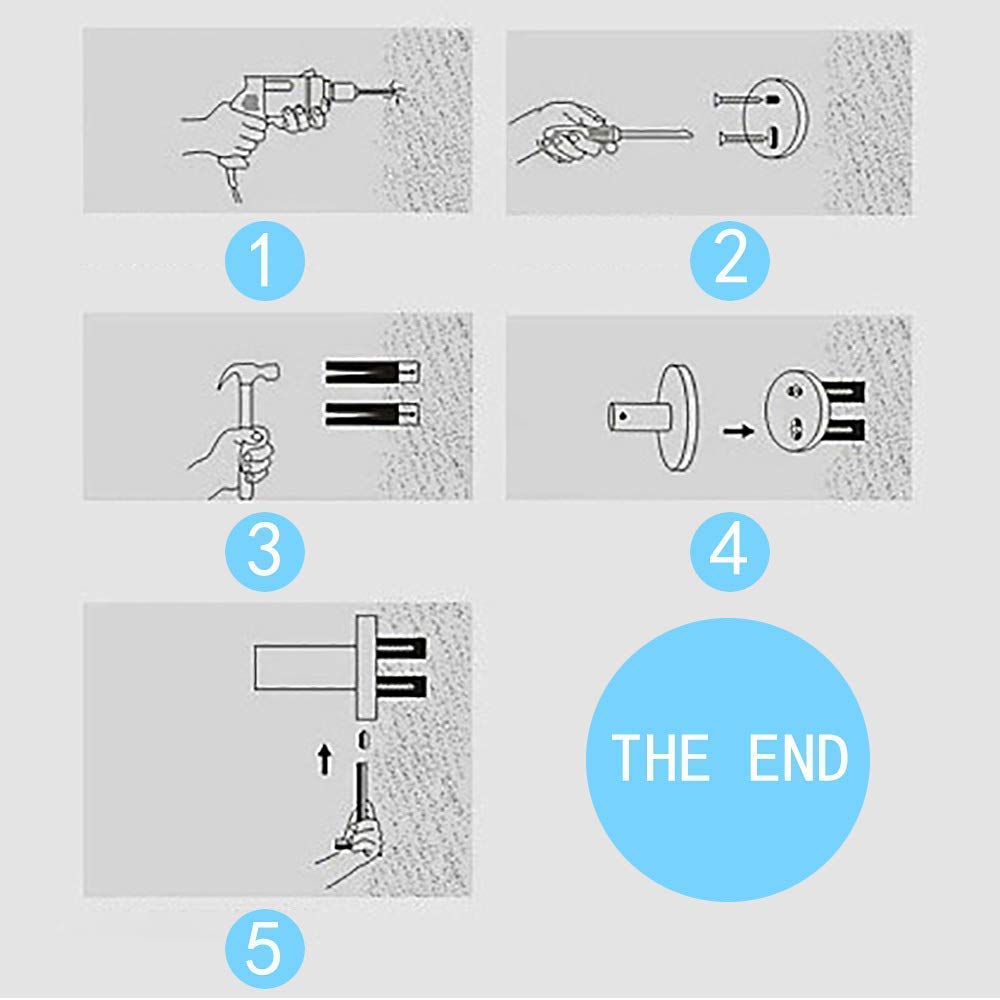 1

2

3

4

5

THE END