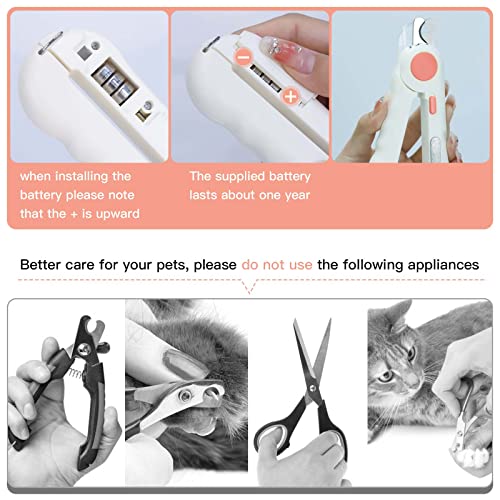 when installing the battery please note that the + is upward

The supplied battery lasts about one year

Better care for your pets, please do not use the following appliances