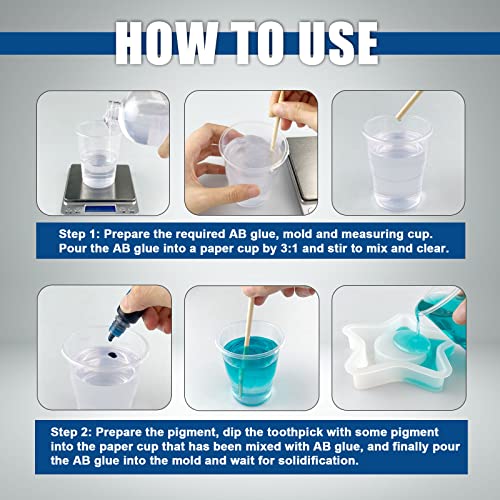 HOW TO USE

Step 1: Prepare the required AB glue, mold and measuring cup. Pour the AB glue into a paper cup by 3:1 and stir to mix and clear.

Step 2: Prepare the pigment, dip the toothpick with some pigment into the paper cup that has been mixed with AB glue, and finally pour the AB glue into the mold and wait for solidification.