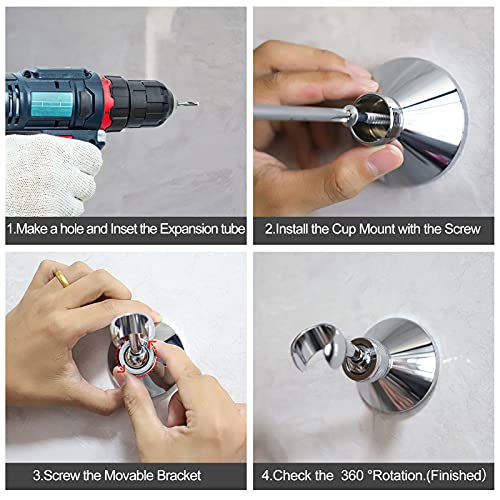 1.Make a hole and Inset the Expansion tube

2.Install the Cup Mount with the Screw

3.Screw the Movable Bracket

4.Check the 360 °Rotation.(Finished)