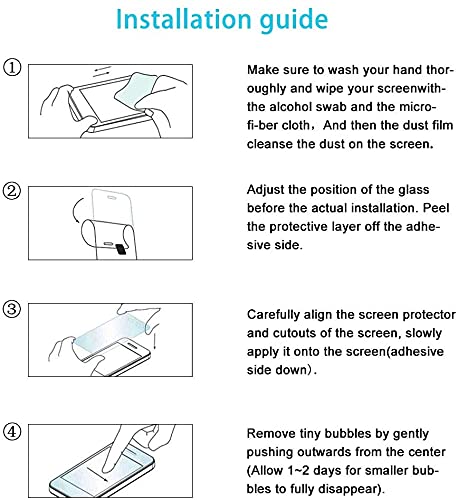 Installation guide

①

Make sure to wash your hand thoroughly and wipe your screenwith-the alcohol swab and the micro-fi-ber cloth, And then the dust film cleanse the dust on the screen.

②

Adjust the position of the glass before the actual installation. Peel the protective layer off the adhesive side.

③

Carefully align the screen protector and cutouts of the screen, slowly apply it onto the screen(adhesive side down).

④

Remove tiny bubbles by gently pushing outwards from the center (Allow 1~2 days for smaller bubbles to fully disappear).