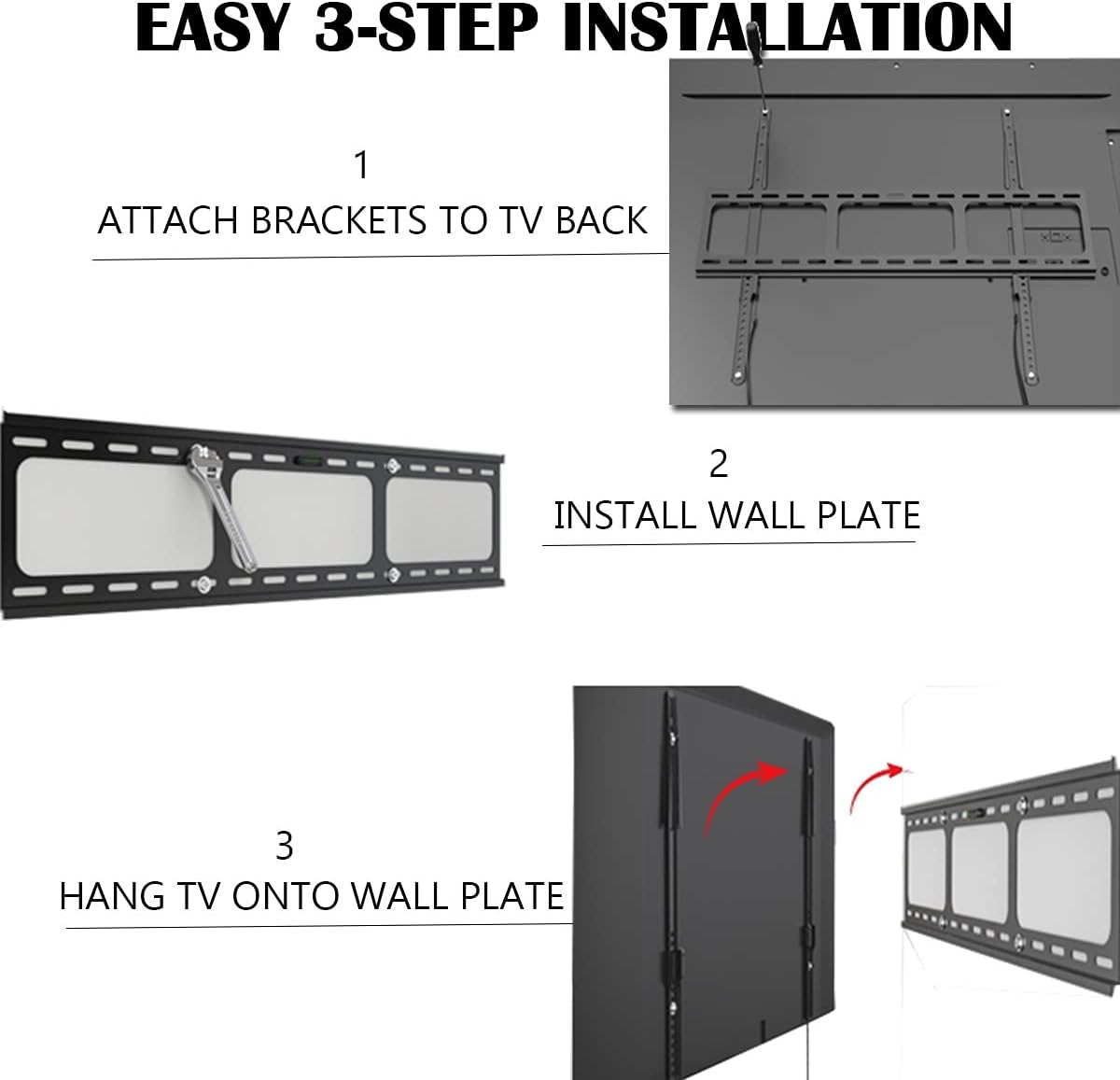 EASY 3-STEP INSTALLATION

1
ATTACH BRACKETS TO TV BACK

2
INSTALL WALL PLATE

3
HANG TV ONTO WALL PLATE