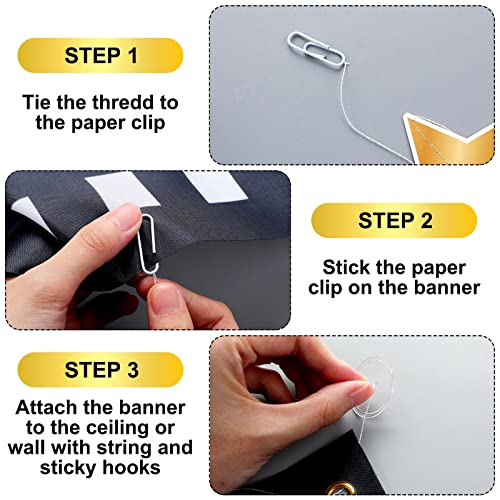 STEP 1

Tie the thredd to the paper clip

STEP 2

Stick the paper clip on the banner

STEP 3

Attach the banner to the ceiling or wall with string and sticky hooks