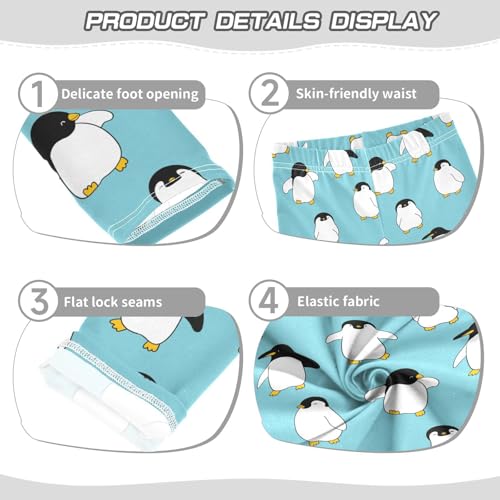 PRODUCT DETAILS DISPLAY

1 Delicate foot opening

2 Skin-friendly waist

3 Flat lock seams

4 Elastic fabric