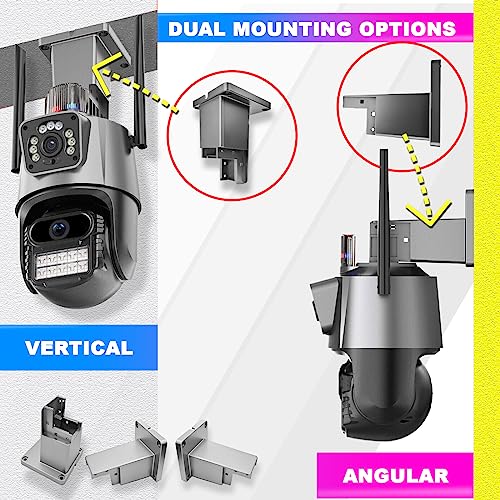 DUAL MOUNTING OPTIONS

VERTICAL

ANGULAR