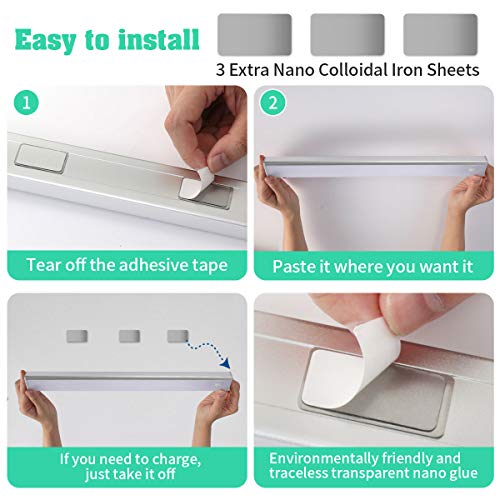 Easy to install

3 Extra Nano Colloidal Iron Sheets

1

Tear off the adhesive tape

2

Paste it where you want it

If you need to charge, just take it off

Environmentally friendly and traceless transparent nano glue