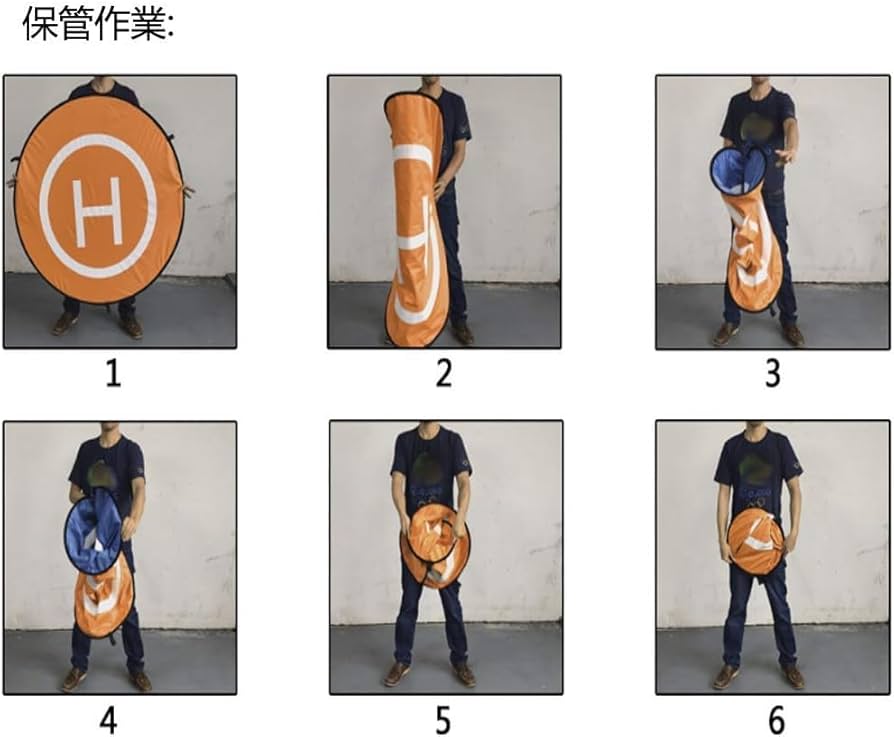 保管作業:

H

1

2

3

4

5

6