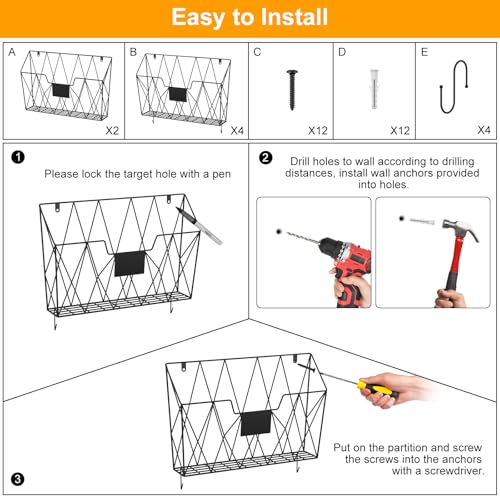 Easy to Install

A X2

B X4

C X12

D X12

E X4

❶ Please lock the target hole with a pen

❷ Drill holes to wall according to drilling distances, install wall anchors provided into holes.

Put on the partition and screw the screws into the anchors with a screwdriver.

❸