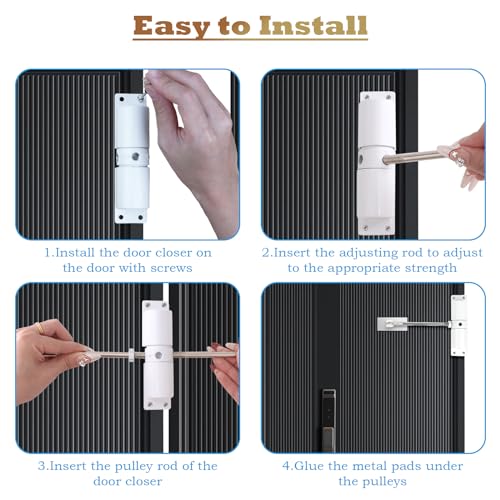 Easy to Install

1.Install the door closer on the door with screws

2.Insert the adjusting rod to adjust to the appropriate strength

3.Insert the pulley rod of the door closer

4.Glue the metal pads under the pulleys