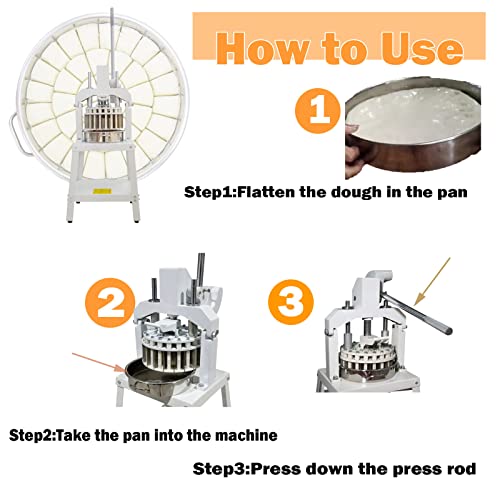 How to Use

1

Step1:Flatten the dough in the pan

2

3

Step2:Take the pan into the machine

Step3:Press down the press rod