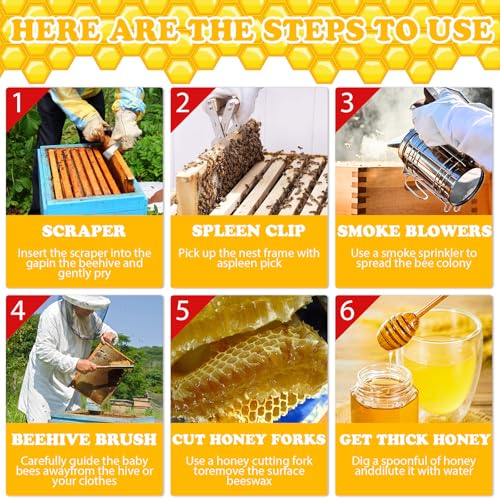 HERE ARE THE STEPS TO USE

1

SCRAPER

Insert the scraper into the gapin the beehive and gently pry

2

SPLEEN CLIP

Pick up the nest frame with aspleen pick

3

SMOKE BLOWERS

Use a smoke sprinkler to spread the bee colony

4

BEEHIVE BRUSH

Carefully guide the baby bees awayfrom the hive or your clothes

5

CUT HONEY FORKS

Use a honey cutting fork toremove the surface beeswax

6

GET THICK HONEY

Dig a spoonful of honey anddilute it with water