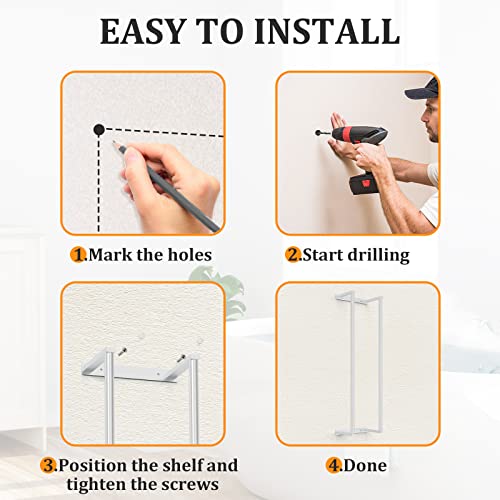 EASY TO INSTALL

1.Mark the holes

2.Start drilling

3.Position the shelf and tighten the screws

4.Done