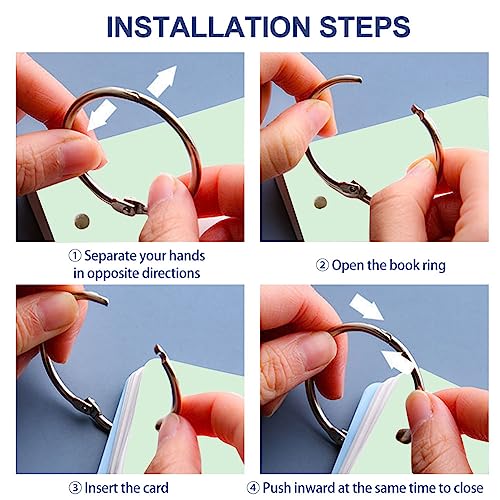 INSTALLATION STEPS

① Separate your hands in opposite directions

② Open the book ring

③ Insert the card

④ Push inward at the same time to close