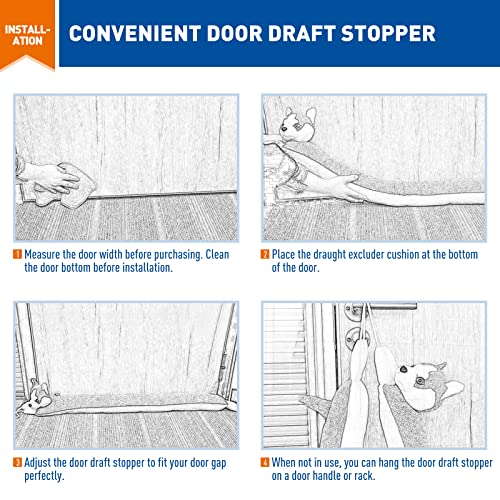 INSTALLATION

CONVENIENT DOOR DRAFT STOPPER

1 Measure the door width before purchasing. Clean the door bottom before installation.

2 Place the draught excluder cushion at the bottom of the door.

3 Adjust the door draft stopper to fit your door gap perfectly.

4 When not in use, you can hang the door draft stopper on a door handle or rack.