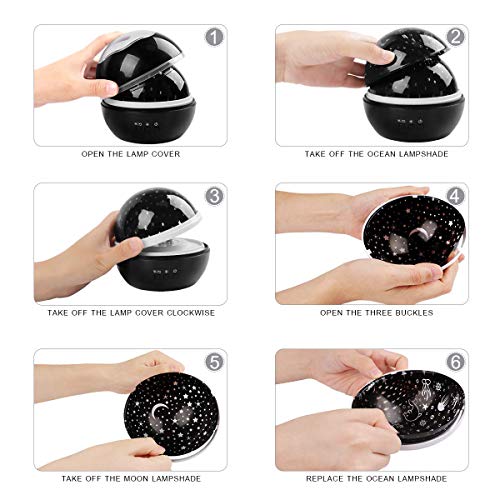 1
OPEN THE LAMP COVER

2
TAKE OFF THE OCEAN LAMPSHADE

3
TAKE OFF THE LAMP COVER CLOCKWISE

4
OPEN THE THREE BUCKLES

5
TAKE OFF THE MOON LAMPSHADE

6
REPLACE THE OCEAN LAMPSHADE