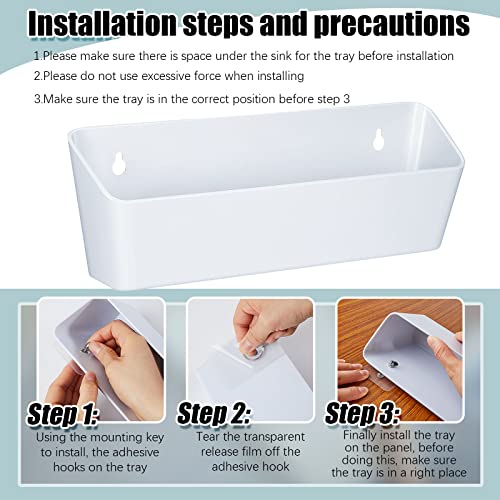 Installation steps and precautions

1.Please make sure there is space under the sink for the tray before installation

2.Please do not use excessive force when installing

3.Make sure the tray is in the correct position before step 3

Step 1:
Using the mounting key to install, the adhesive hooks on the tray

Step 2:
Tear the transparent release film off the adhesive hook

Step 3:
Finally install the tray on the panel, before doing this, make sure the tray is in a right place