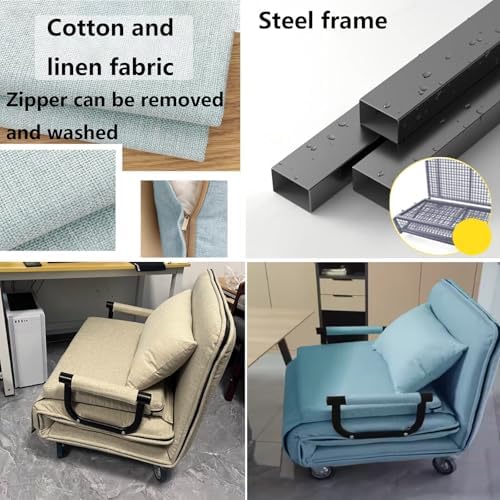 Cotton and linen fabric

Zipper can be removed and washed

Steel frame