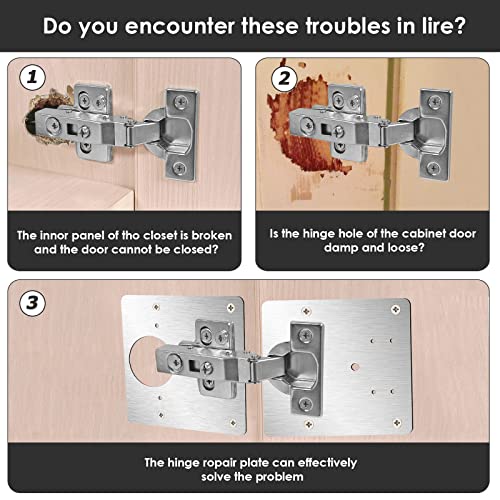 Do you encounter these troubles in lire?

1

The innor panel of tho closet is broken and the door cannot be closed?

2

Is the hinge hole of the cabinet door damp and loose?

3

The hinge ropair plate can effectively solve the problem