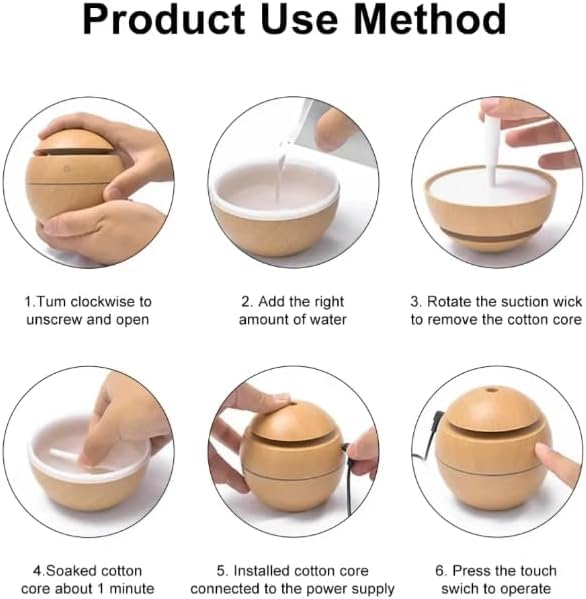 Product Use Method

1.Tum clockwise to unscrew and open

2. Add the right amount of water

3. Rotate the suction wick to remove the cotton core

4.Soaked cotton core about 1 minute

5. Installed cotton core connected to the power supply

6. Press the touch swich to operate