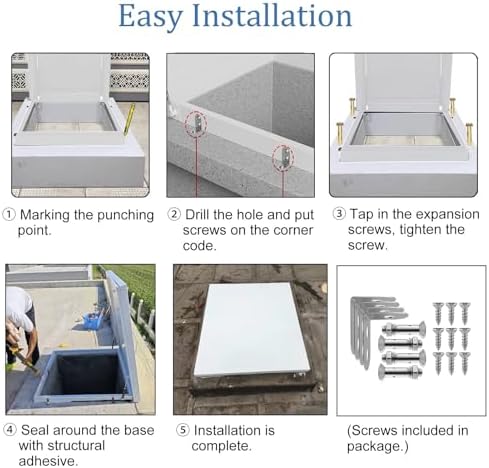 Easy Installation

① Marking the punching point.

② Drill the hole and put screws on the corner code.

③ Tap in the expansion screws, tighten the screw.

④ Seal around the base with structural adhesive.

⑤ Installation is complete.

(Screws included in package.)