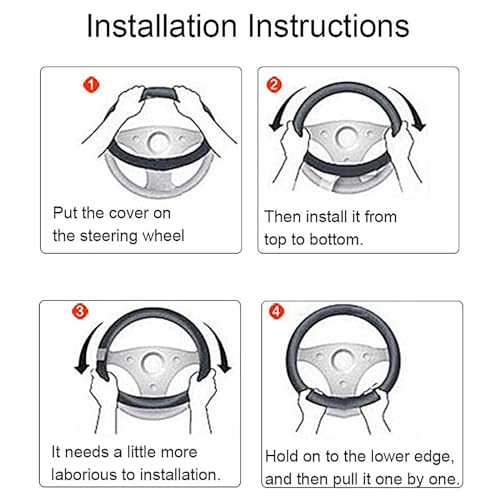 Installation Instructions

1

Put the cover on the steering wheel

2

Then install it from top to bottom.

3

It needs a little more laborious to installation.

4

Hold on to the lower edge, and then pull it one by one.