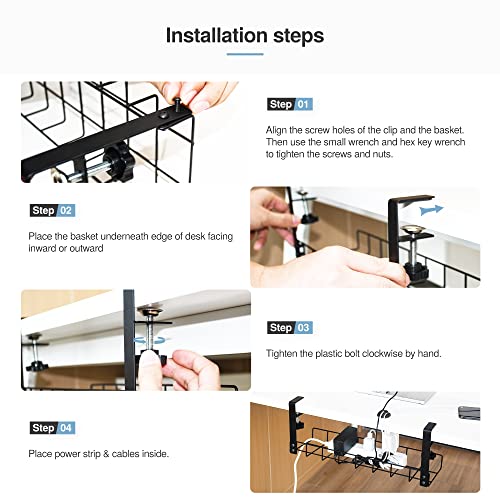 Installation steps

Step 01

Align the screw holes of the clip and the basket. Then use the small wrench and hex key wrench to tighten the screws and nuts.

Step 02

Place the basket underneath edge of desk facing inward or outward

Step 03

Tighten the plastic bolt clockwise by hand.

Step 04

Place power strip & cables inside.