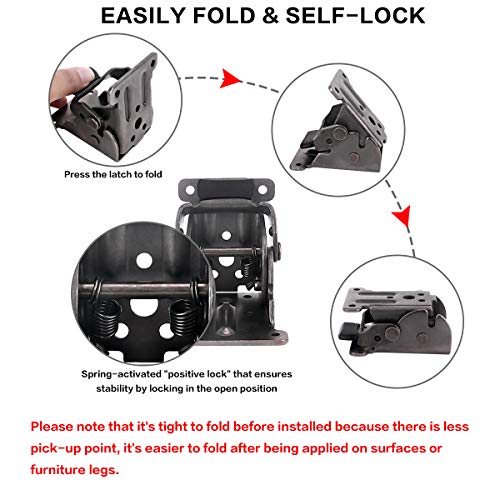 EASILY FOLD & SELF-LOCK

Press the latch to fold

Spring-activated "positive lock" that ensures stability by locking in the open position

Please note that it's tight to fold before installed because there is less pick-up point, it's easier to fold after being applied on surfaces or furniture legs.