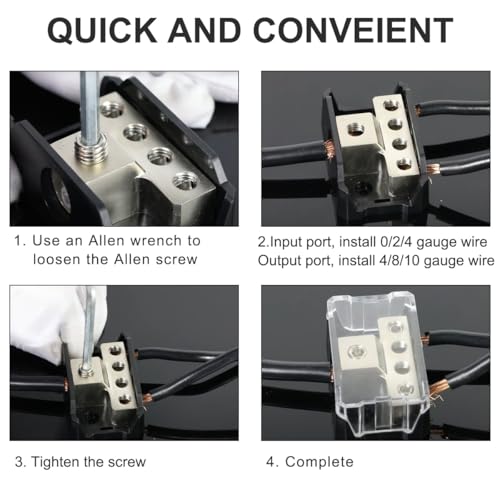 QUICK AND CONVEIENT

1. Use an Allen wrench to loosen the Allen screw

2.Input port, install 0/2/4 gauge wire
Output port, install 4/8/10 gauge wire

3. Tighten the screw

4. Complete