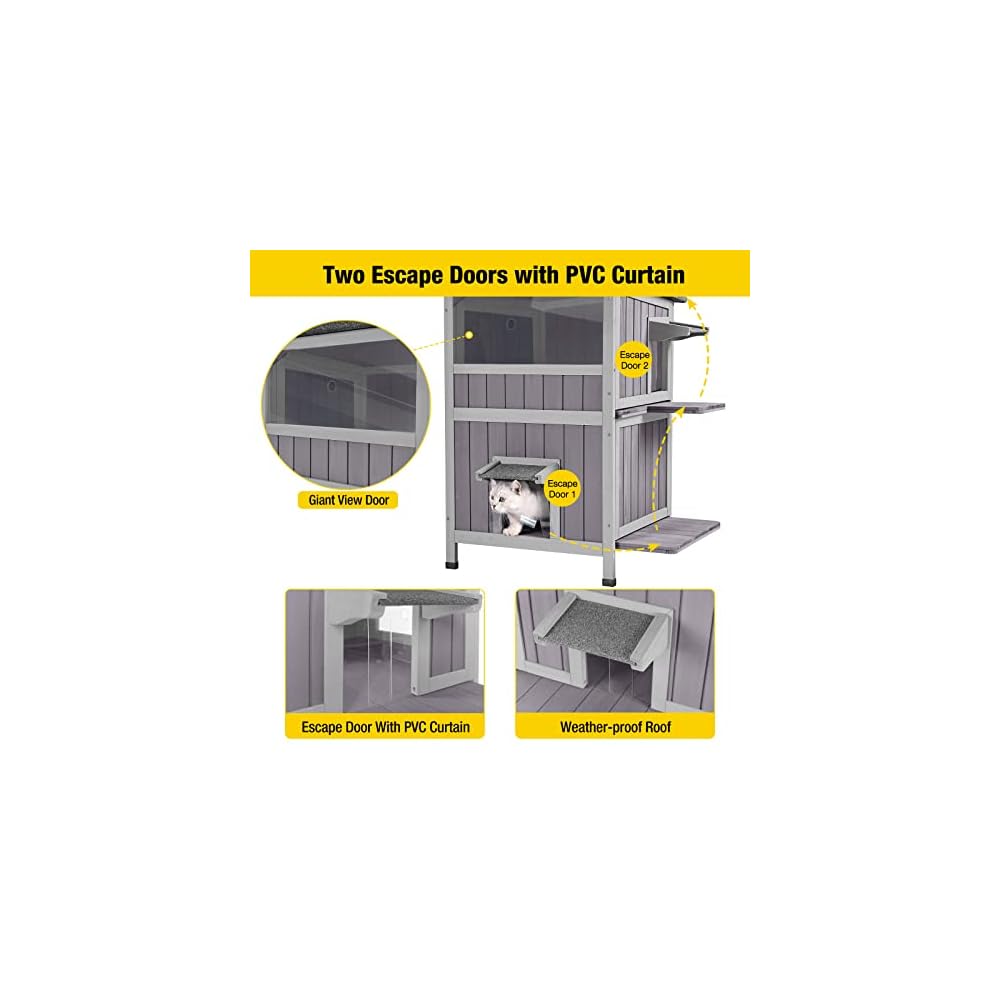 Two Escape Doors with PVC Curtain

Escape Door 2

Escape Door 1

Giant View Door

Escape Door With PVC Curtain

Weather-proof Roof