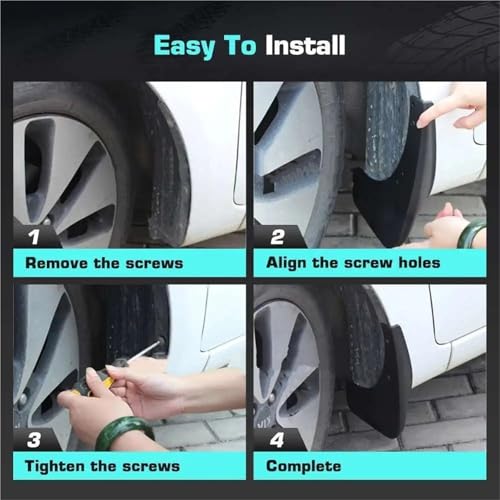 Easy To Install

1

Remove the screws

2

Align the screw holes

3

Tighten the screws

4

Complete