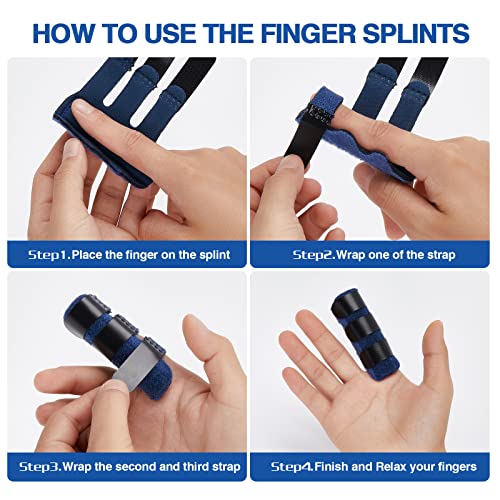 HOW TO USE THE FINGER SPLINTS

Step1.Place the finger on the splint

Step2.Wrap one of the strap

Step3.Wrap the second and third strap

Step4.Finish and Relax your fingers