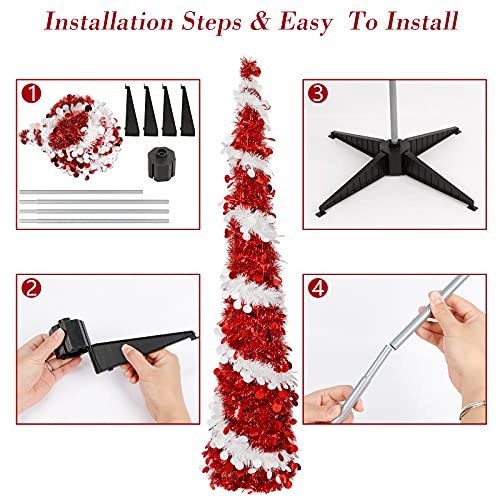 Installation Steps & Easy  To Install

1

3

2

4