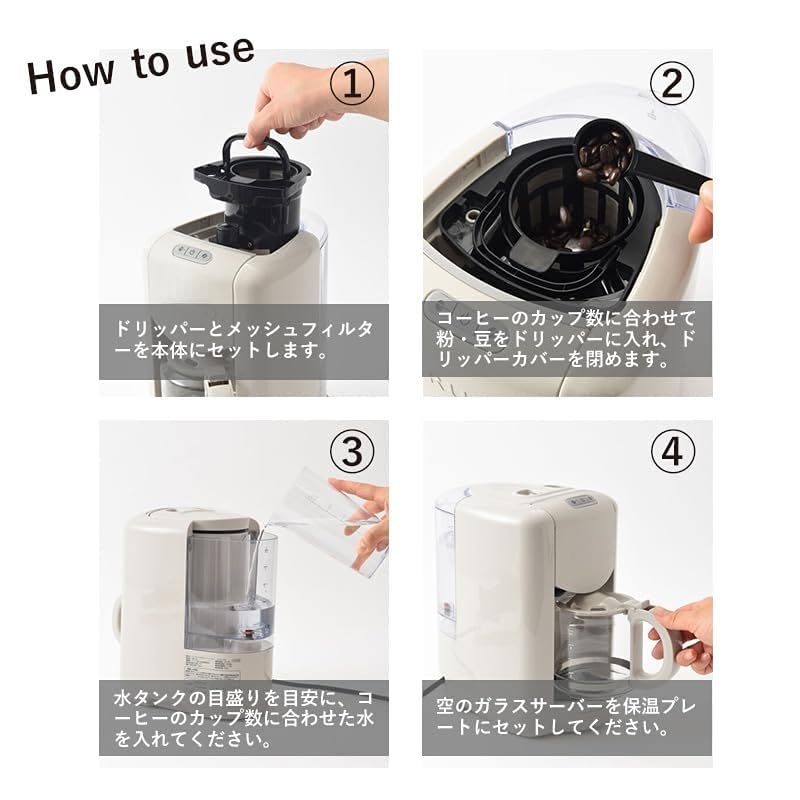 How to use

①

ドリッパーとメッシュフィルターを本体にセットします。

②

コーヒーのカップ数に合わせて粉・豆をドリッパーに入れ、ドリッパーカバーを閉めます。

③

水タンクの目盛りを目安に、コーヒーのカップ数に合わせた水を入れてください。

④

空のガラスサーバーを保温プレートにセットしてください。