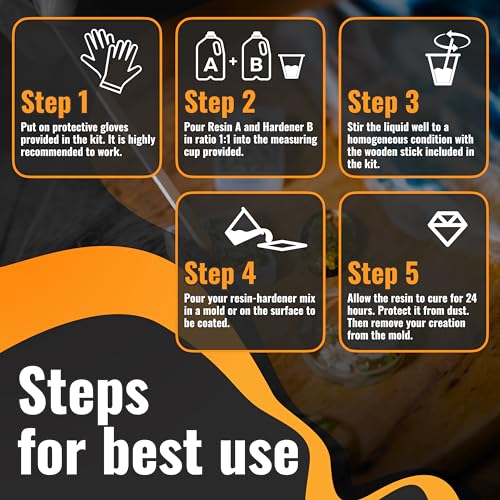 Step 1
Put on protective gloves provided in the kit. It is highly recommended to work.

A + B

Step 2
Pour Resin A and Hardener B in ratio 1:1 into the measuring cup provided.

Step 3
Stir the liquid well to a homogeneous condition with the wooden stick included in the kit.

Step 4
Pour your resin-hardener mix in a mold or on the surface to be coated.

Step 5
Allow the resin to cure for 24 hours. Protect it from dust. Then remove your creation from the mold.

Steps for best use