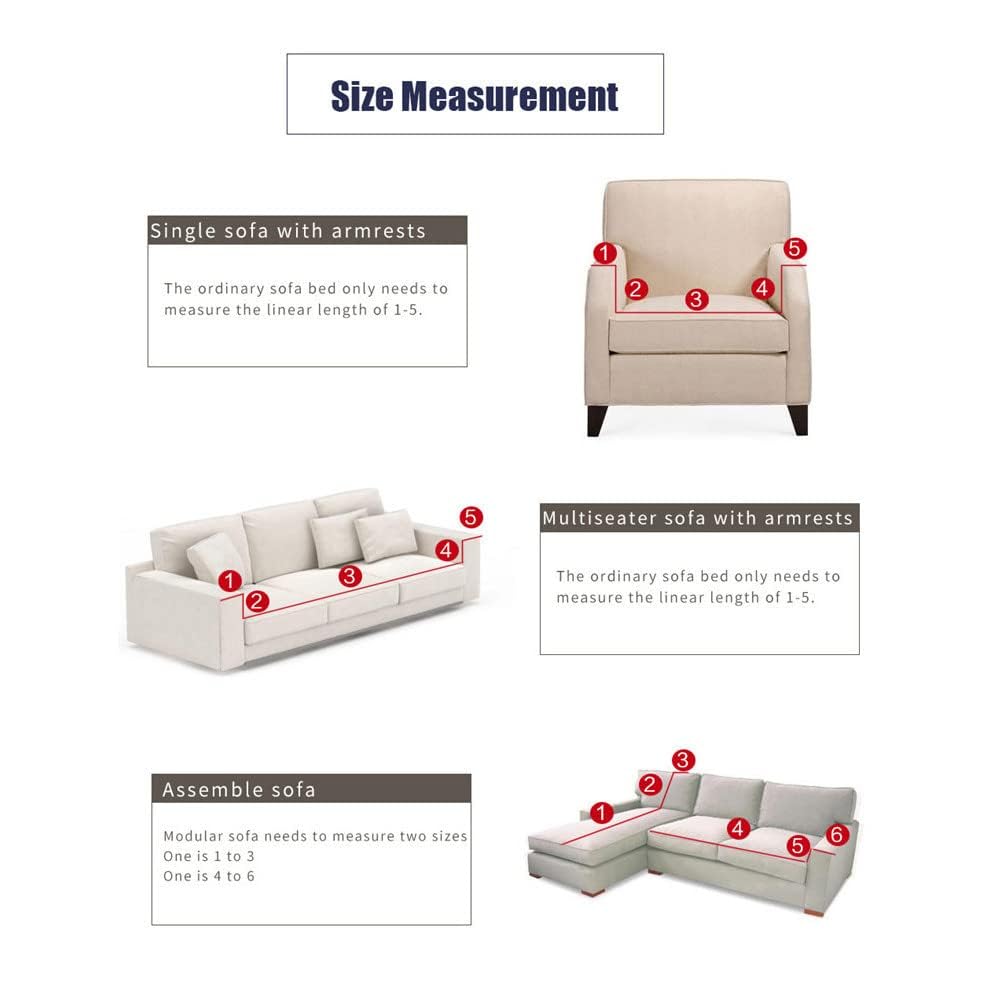 Size Measurement

Single sofa with armrests

The ordinary sofa bed only needs to measure the linear length of 1-5.

1 2 3 4 5

1 2 3 4 5

Multiseater sofa with armrests

The ordinary sofa bed only needs to measure the linear length of 1-5.

Assemble sofa

Modular sofa needs to measure two sizes
One is 1 to 3
One is 4 to 6

1 2 3 4 5 6