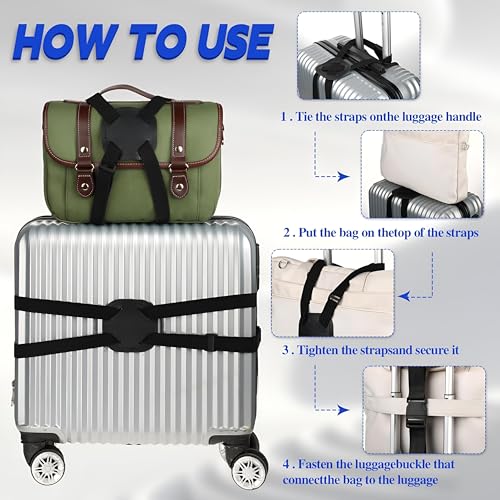 HOW TO USE

1 . Tie the straps onthe luggage handle

2 . Put the bag on thetop of the straps

3 . Tighten the strapsand secure it

4 . Fasten the luggagebuckle that connectthe bag to the luggage